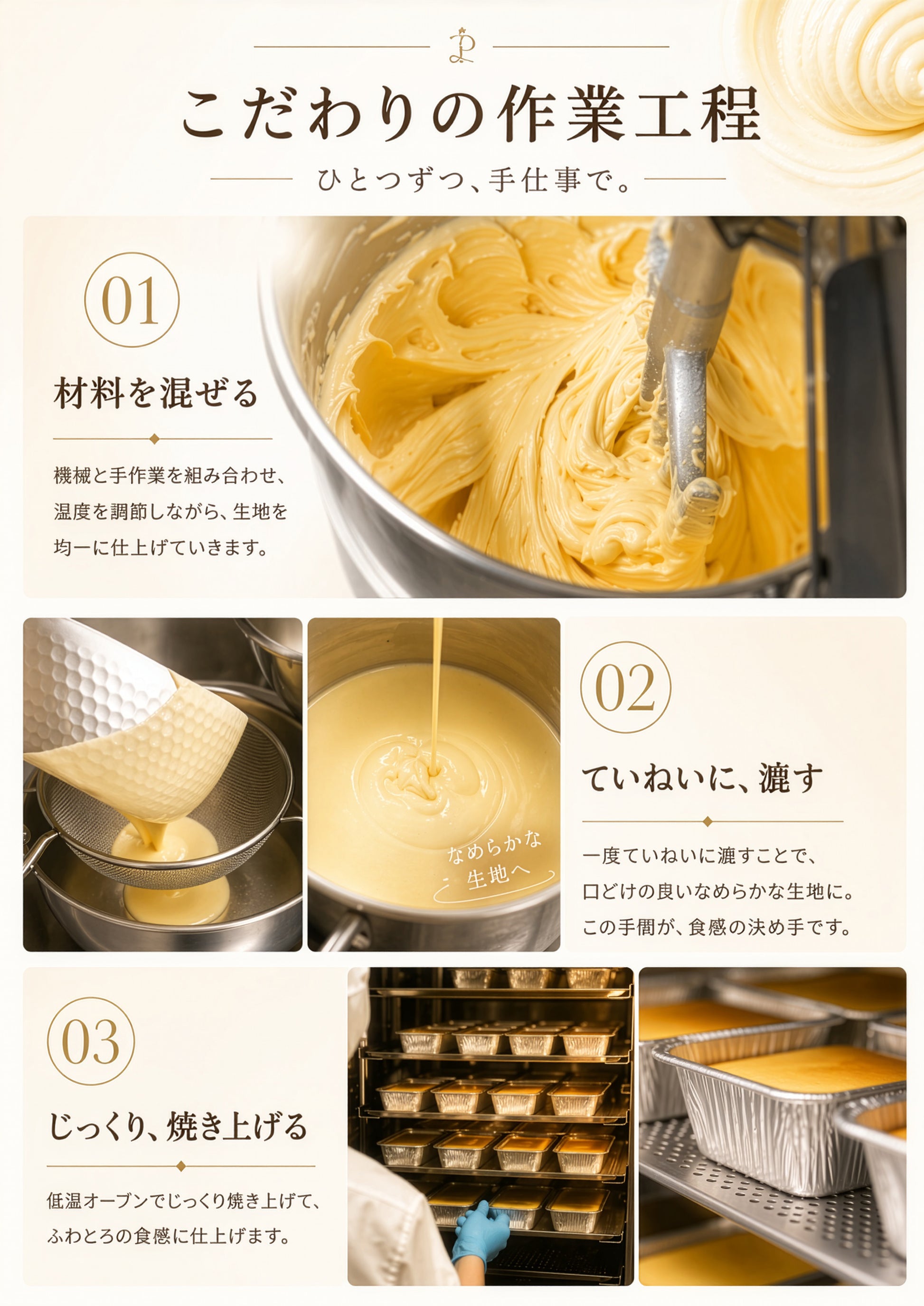 こだわりの作業工程

ひとつずつ、手仕事で。

01

材料を混ぜる

機械と手作業を組み合わせ、温度を調節しながら、生地を均一に仕上げていきます。

なめらかな生地へ

02

ていねいに、漉す

一度ていねいに漉すことで、口どけの良いなめらかな生地に。この手間が、食感の決め手です。

03

じっくり、焼き上げる

低温オーブンでじっくり焼き上げて、ふわとろの食感に仕上げます。