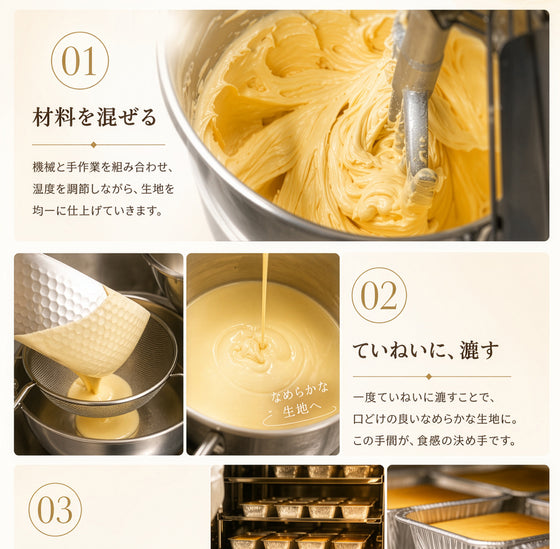 01

材料を混ぜる

機械と手作業を組み合わせ、湿度を調節しながら、生地を均一に仕上げていきます。

なめらかな生地へ

02

ていねいに、漉す

一度ていねいに漉すことで、口どけの良いなめらかな生地に。この手間が、食感の決め手です。

03